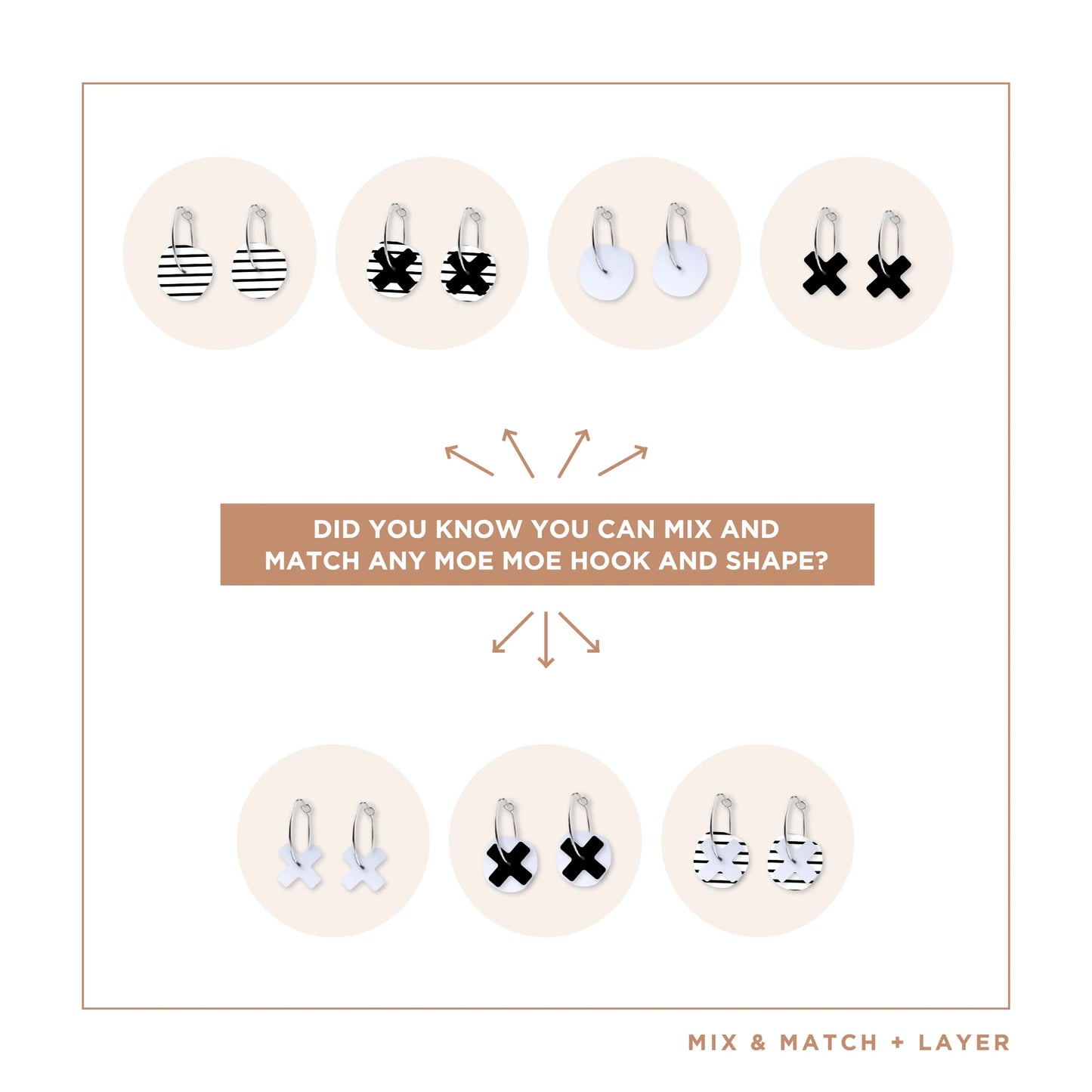 DID YOU KNOW YOU CAN MIX AND MATCH ANY MOE MOE HOOK AND SHAPE?

MIX & MATCH + LAYER